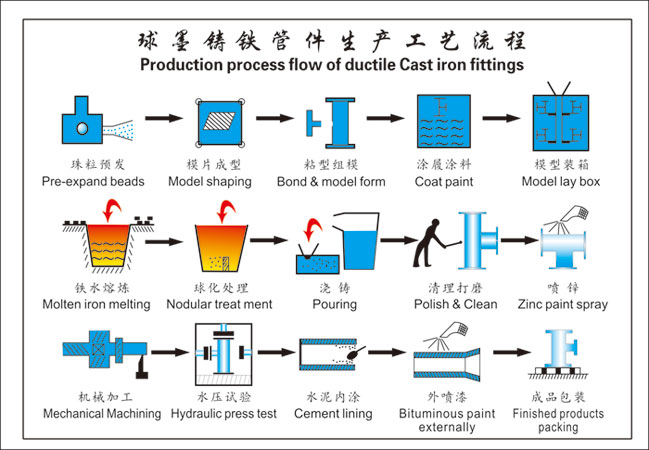 球墨铸铁管件生产工艺流程
Production process flow of ductile Cast iron fittings

珠粒预发
Pre-expand beads

模片成型
Model shaping

粘型组模
Bond & model form

涂履涂料
Coat paint

模型装箱
Model lay box

铁水熔炼
Molten iron melting

球化处理
Nodular treat ment

浇铸
Pouring

清理打磨
Polish & Clean

喷锌
Zinc paint spray

机械加工
Mechanical Machining

水压试验
Hydraulic press test

水泥内涂
Cement lining

外喷漆
Bituminous paint externally

成品包装
Finished products packing